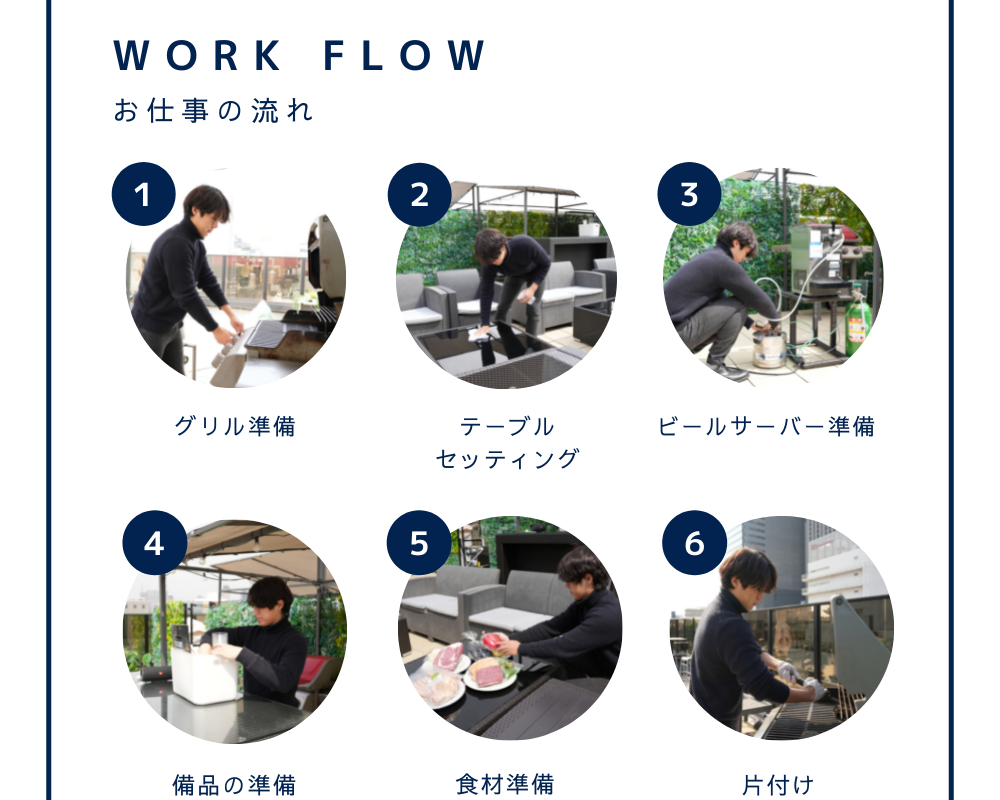 WORK FLOW
お仕事の流れ

1
グリル準備

2
テーブル
セッティング

3
ビールサーバー準備

4
備品の準備

5
食材準備

6
片付け